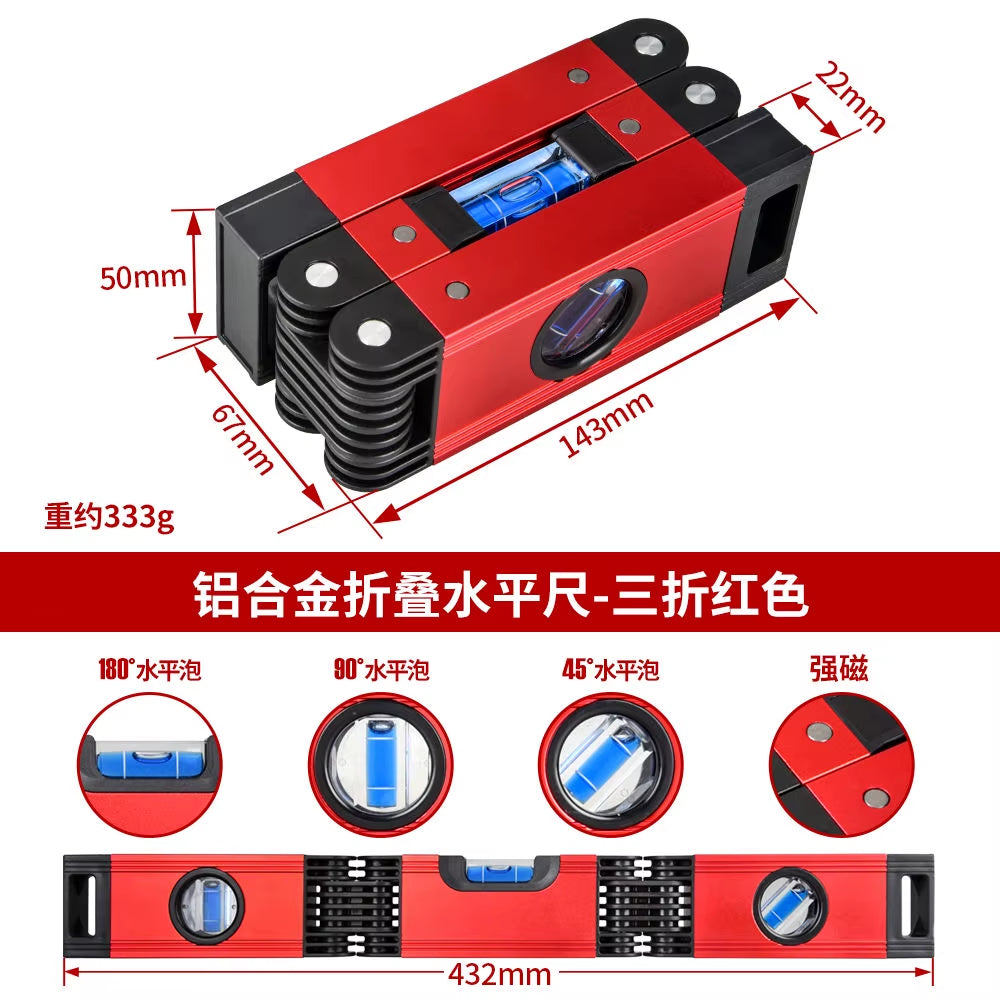 22mm

50mm

67mm

143mm

重约333g

铝合金折叠水平尺-三折红色

180°水平泡

90°水平泡

45°水平泡

强磁

432mm