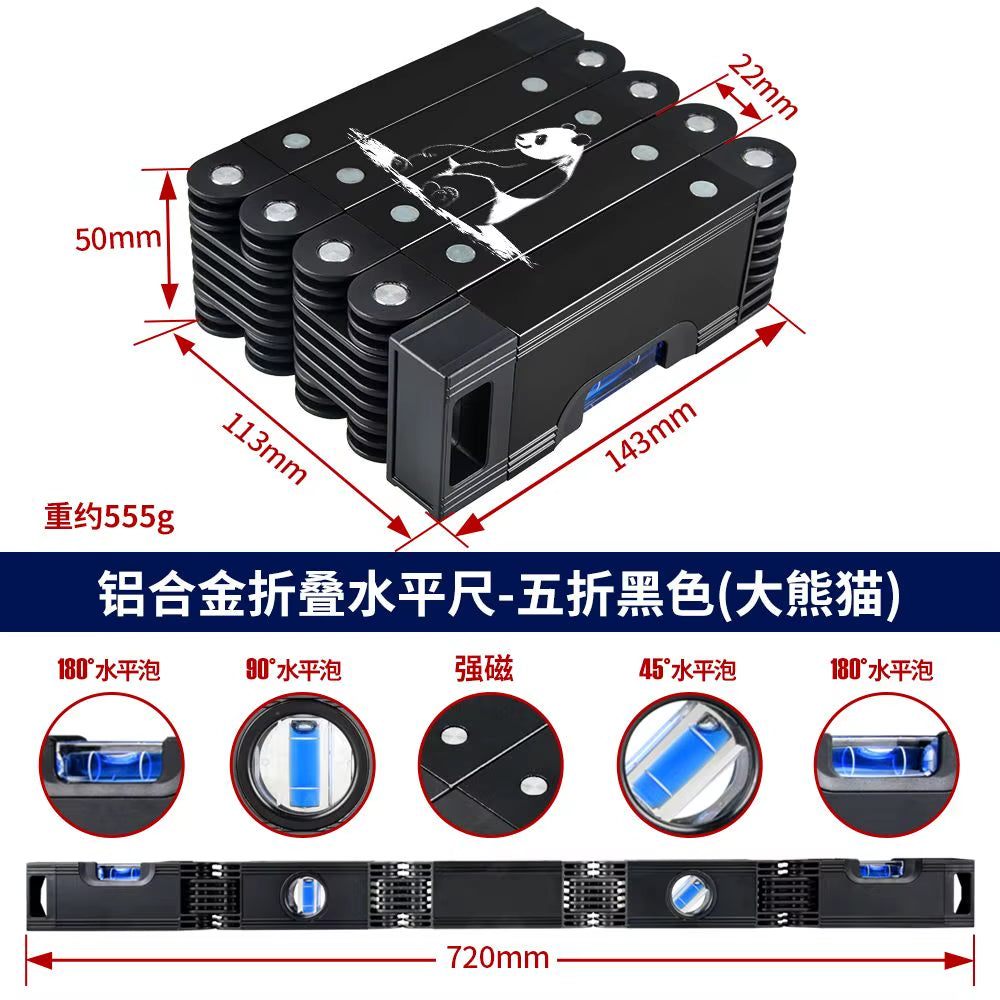 22mm

50mm

113mm

143mm

重约555g

铝合金折叠水平尺-五折黑色(大熊猫)

180°水平泡

90°水平泡

强磁

45°水平泡

180°水平泡

720mm